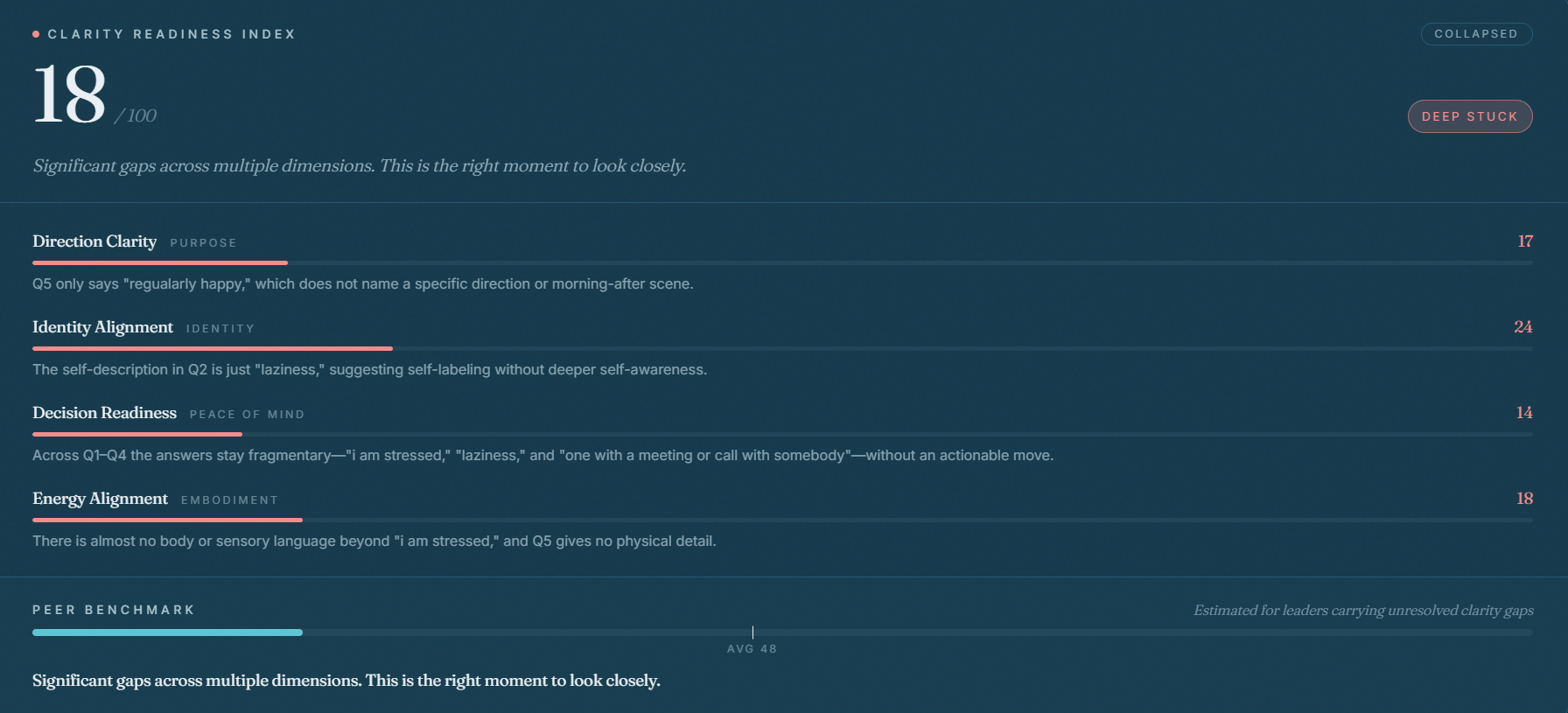 CLARITY READINESS INDEX

COLLAPSED

18 /100

DEEP STUCK

Significant gaps across multiple dimensions. This is the right moment to look closely.

Direction Clarity PURPOSE 17

Q5 only says "regualarly happy," which does not name a specific direction or morning-after scene.

Identity Alignment IDENTITY 24

The self-description in Q2 is just "laziness," suggesting self-labeling without deeper self-awareness.

Decision Readiness PEACE OF MIND 14

Across Q1–Q4 the answers stay fragmentary—"i am stressed," "laziness," and "one with a meeting or call with somebody"—without an actionable move.

Energy Alignment EMBODIMENT 18

There is almost no body or sensory language beyond "i am stressed," and Q5 gives no physical detail.

PEER BENCHMARK

Estimated for leaders carrying unresolved clarity gaps

AVG 48

Significant gaps across multiple dimensions. This is the right moment to look closely.